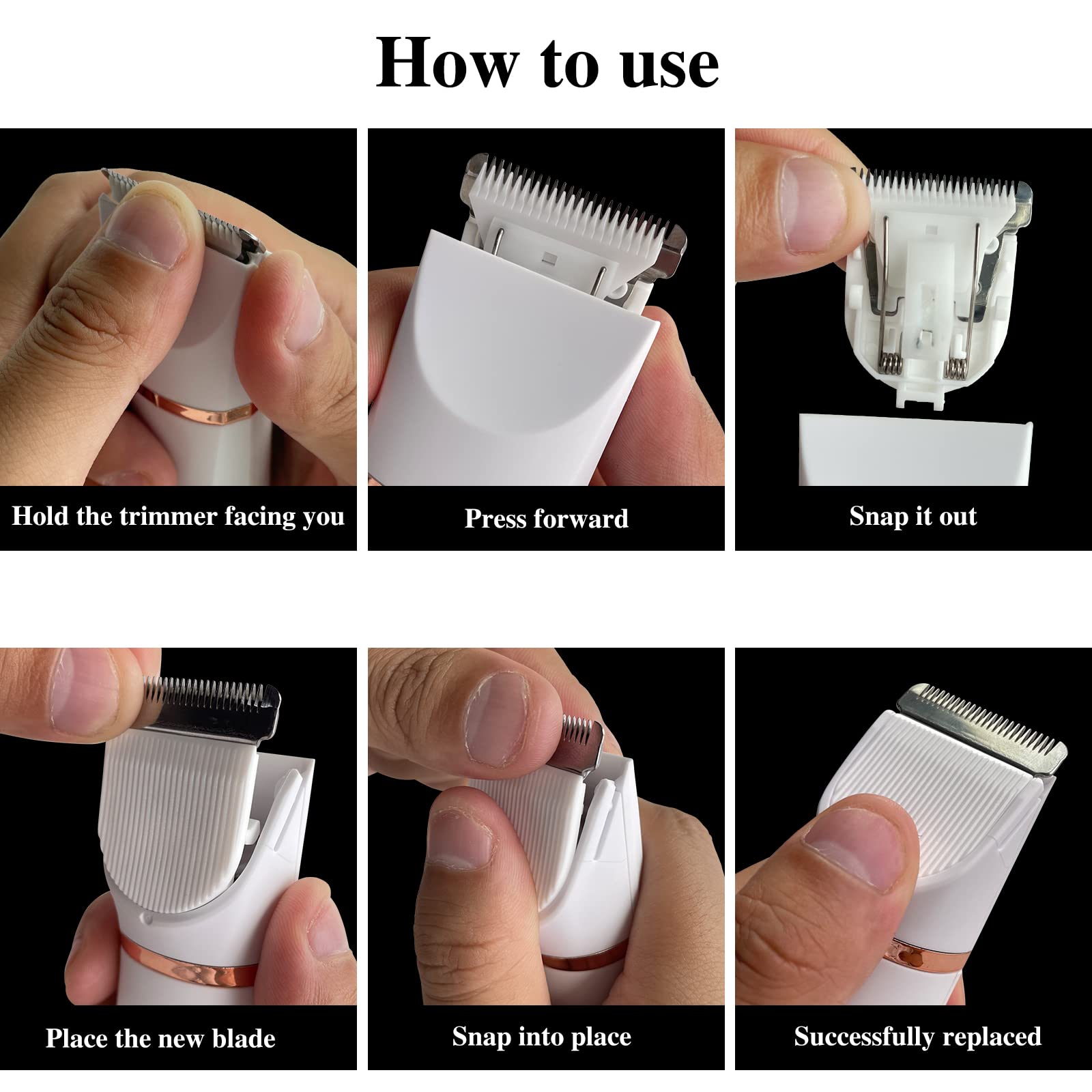 How to use

Hold the trimmer facing you

Press forward

Snap it out

Place the new blade

Snap into place

Successfully replaced