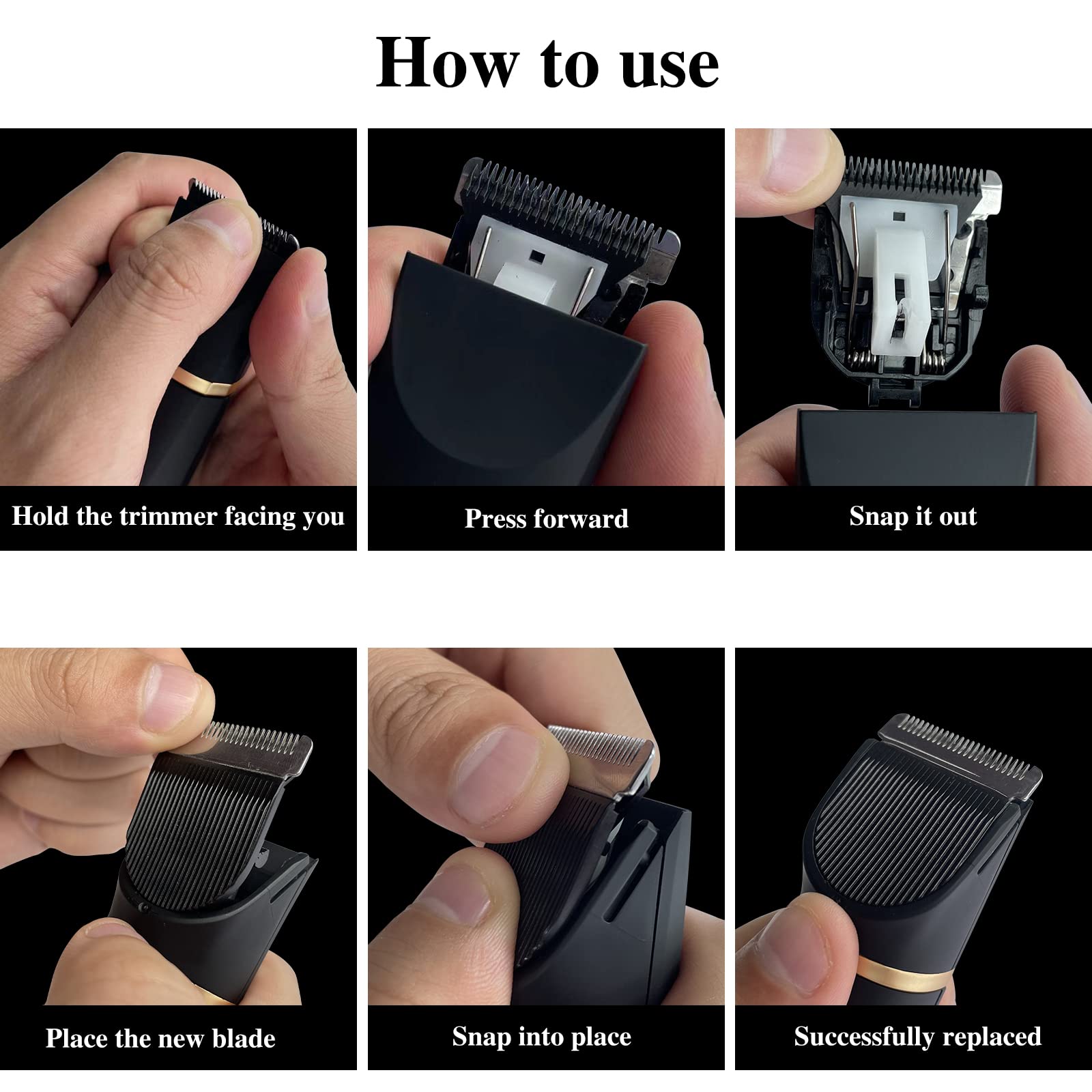 How to use

Hold the trimmer facing you

Press forward

Snap it out

Place the new blade

Snap into place

Successfully replaced